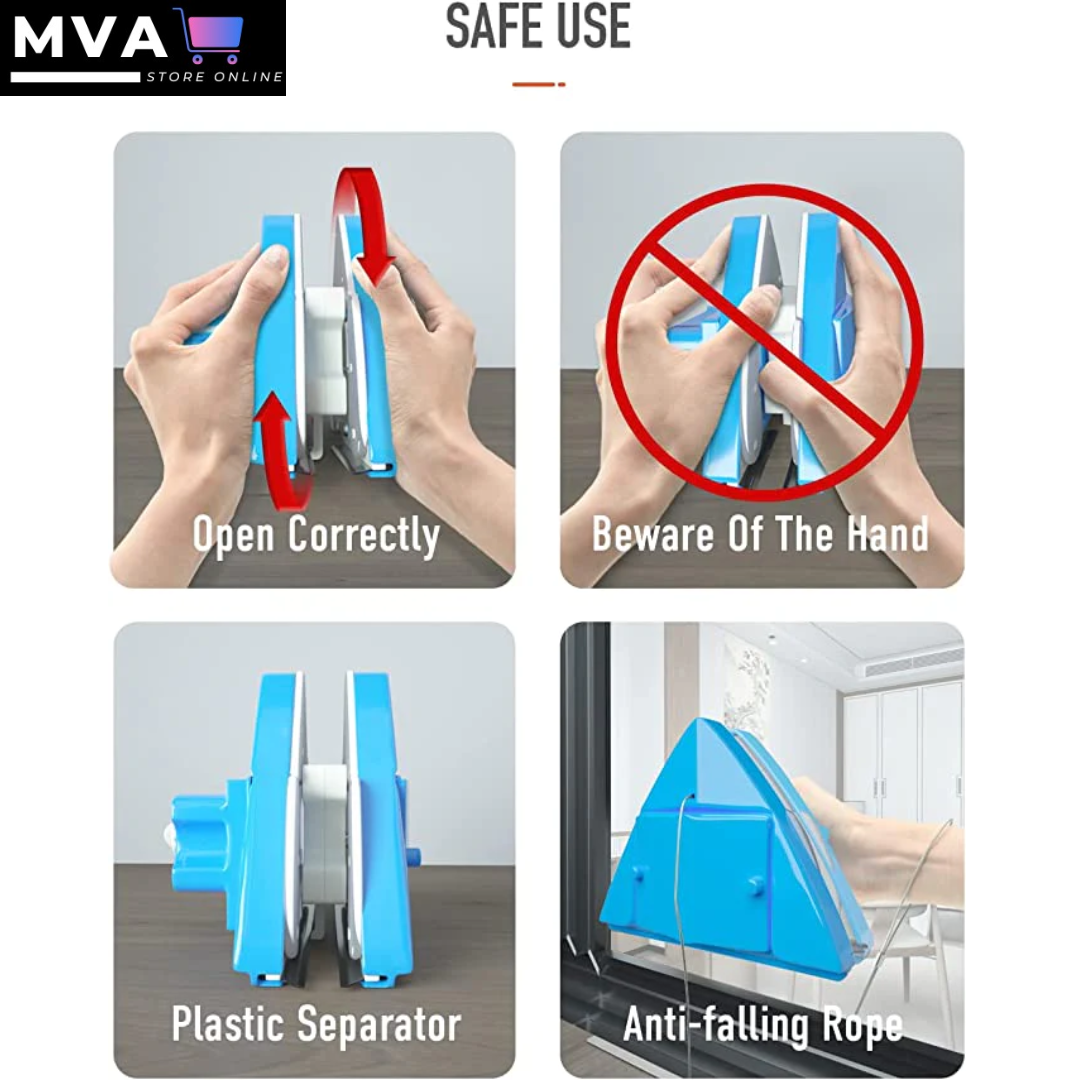 MVA
STORE ONLINE

SAFE USE

Open Correctly

Beware Of The Hand

Plastic Separator

Anti-falling Rope